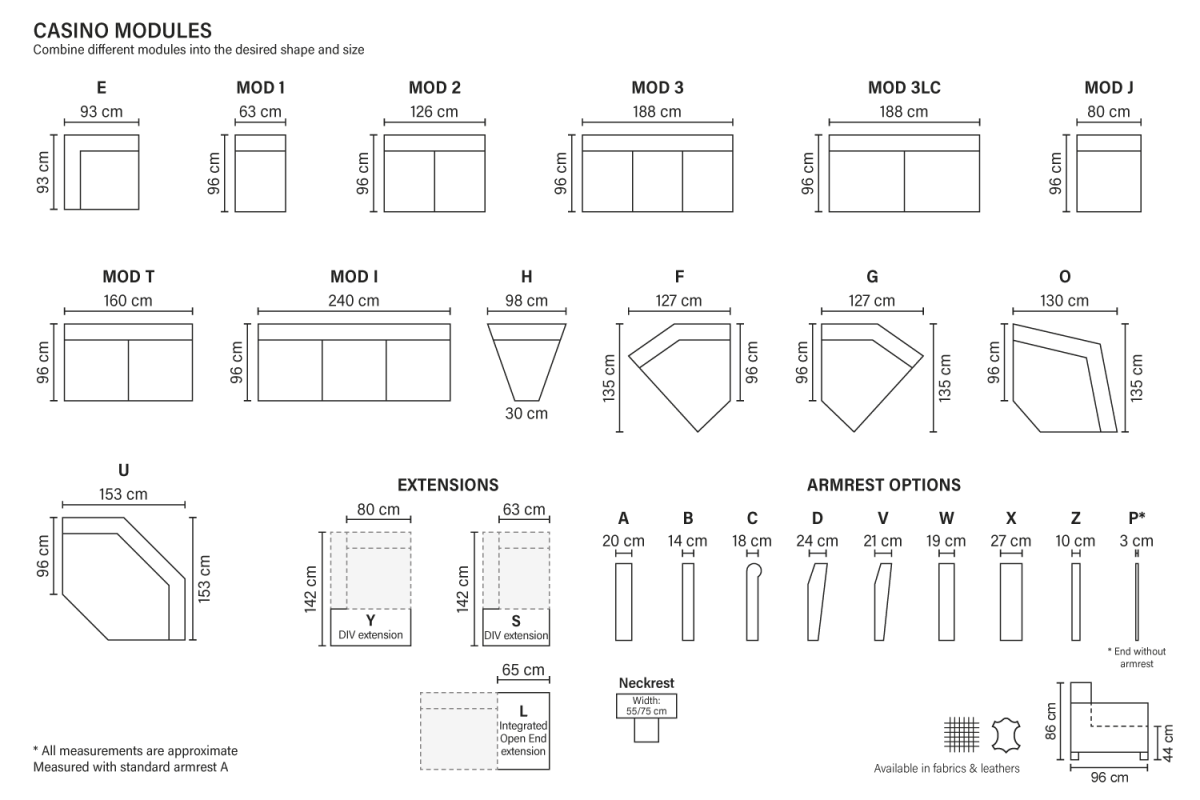 CASINO MODULES
Combine different modules into the desired shape and size

E
93 cm
93 cm

MOD 1
63 cm
96 cm

MOD 2
126 cm
96 cm

MOD 3
188 cm
96 cm

MOD 3LC
188 cm
96 cm

MOD J
80 cm
96 cm

MOD T
160 cm
96 cm

MOD I
240 cm
96 cm

H
98 cm
30 cm

F
127 cm
135 cm
96 cm

G
127 cm
96 cm
135 cm

O
130 cm
96 cm
135 cm

U
153 cm
96 cm
153 cm

EXTENSIONS
80 cm
142 cm
Y
DIV extension
63 cm
142 cm
S
DIV extension
65 cm
L
Integrated Open End extension

ARMREST OPTIONS
A
20 cm
B
14 cm
C
18 cm
D
24 cm
V
21 cm
W
19 cm
X
27 cm
Z
10 cm
P*
3 cm
* End without armrest

Neckrest
Width: 55/75 cm

Available in fabrics & leathers

86 cm
44 cm
96 cm

* All measurements are approximate
Measured with standard armrest A